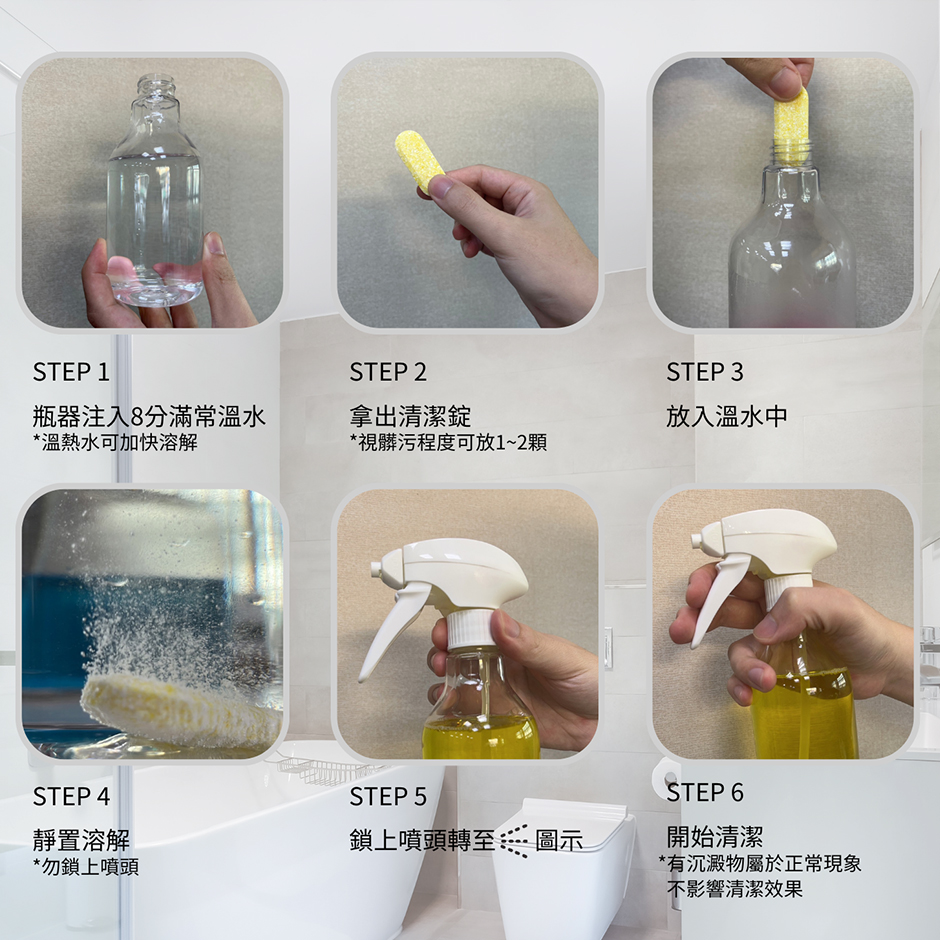 STEP 1
瓶器注入8分滿常溫水
*溫熱水可加快溶解

STEP 2
拿出清潔錠
*視髒污程度可放1~2顆

STEP 3
放入溫水中

STEP 4
靜置溶解
*勿鎖上噴頭

STEP 5
鎖上噴頭轉至 圖示

STEP 6
開始清潔
*有沉澱物屬於正常現象
不影響清潔效果